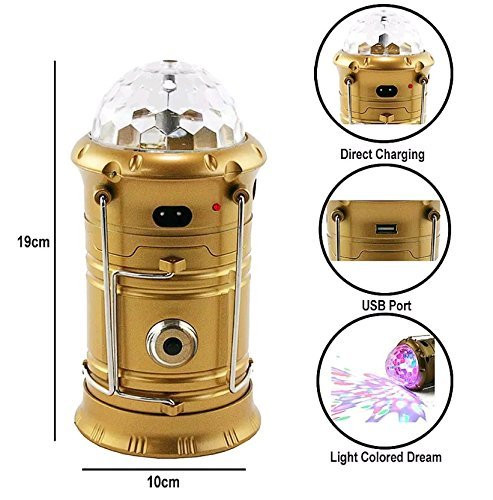 19cm

10cm

Direct Charging

USB Port

Light Colored Dream