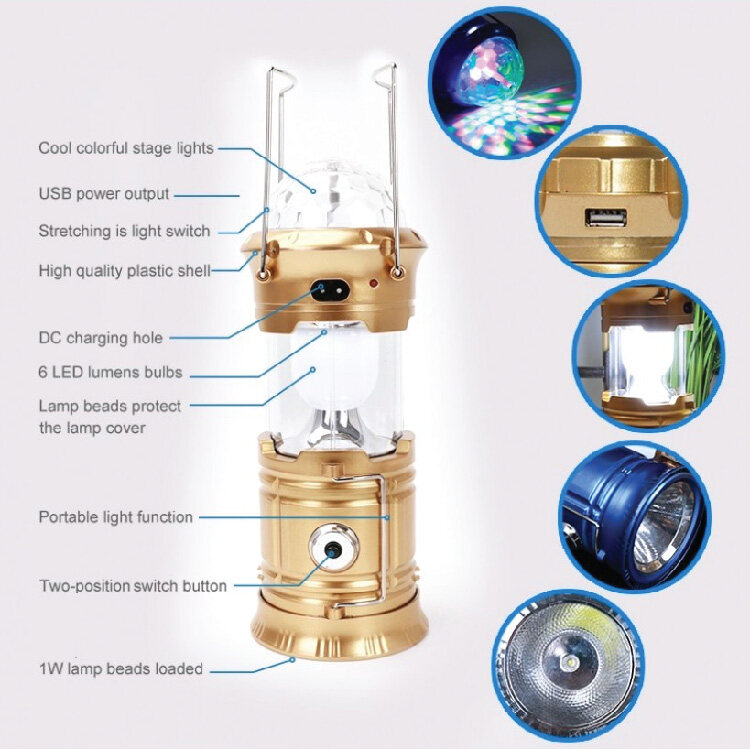 Cool colorful stage lights

USB power output

Stretching is light switch

High quality plastic shell

DC charging hole

6 LED lumens bulbs

Lamp beads protect the lamp cover

Portable light function

Two-position switch button

1W lamp beads loaded